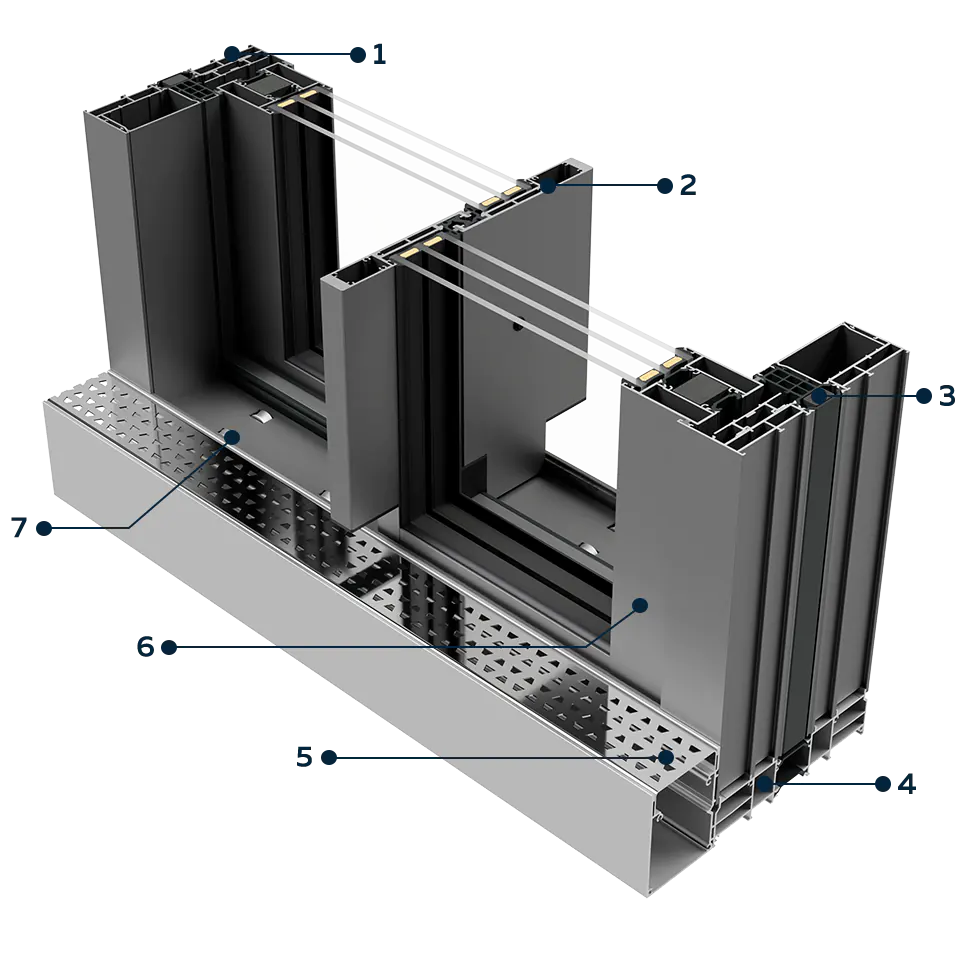 1
2
3
7
6
5
4