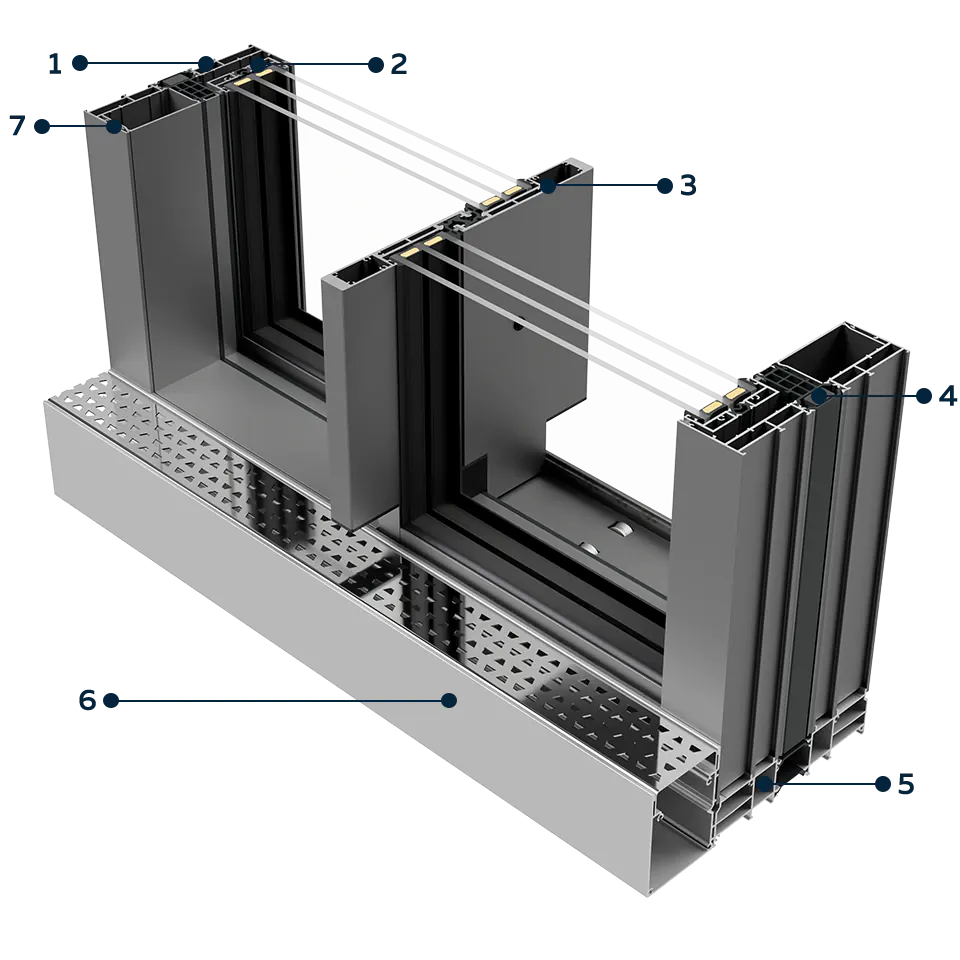 1
2
7
3
4
6
5